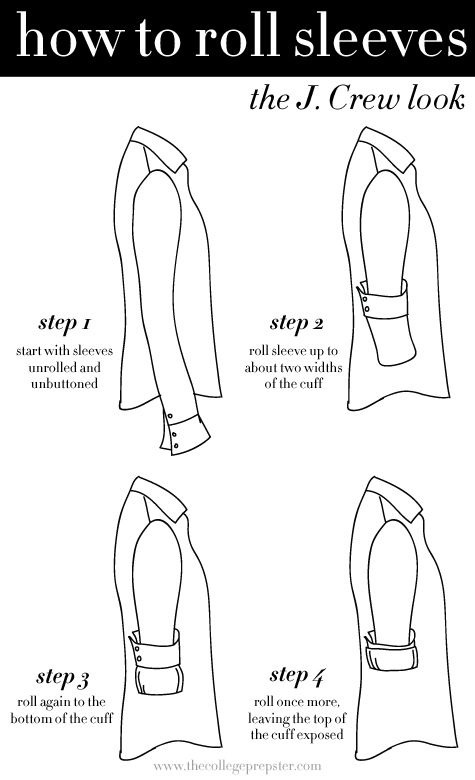 how to roll sleeves

the J. Crew look

step 1
start with sleeves unrolled and unbuttoned

step 2
roll sleeve up to about two widths of the cuff

step 3
roll again to the bottom of the cuff

step 4
roll once more, leaving the top of the cuff exposed

www.thecollegeprepster.com