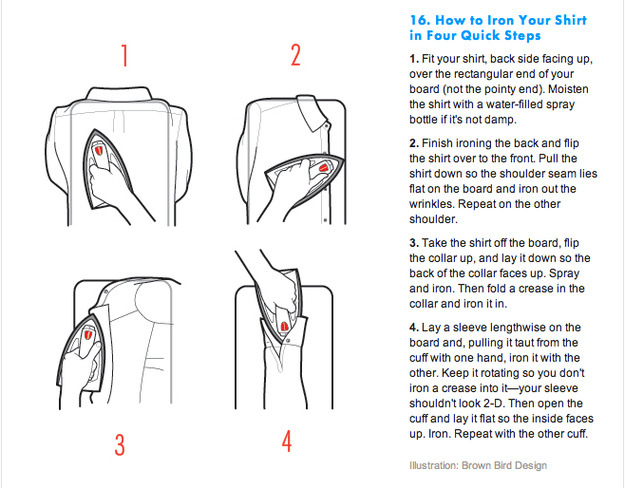 1

2

3

4

16. How to Iron Your Shirt in Four Quick Steps

1. Fit your shirt, back side facing up, over the rectangular end of your board (not the pointy end). Moisten the shirt with a water-filled spray bottle if it's not damp.

2. Finish ironing the back and flip the shirt over to the front. Pull the shirt down so the shoulder seam lies flat on the board and iron out the wrinkles. Repeat on the other shoulder.

3. Take the shirt off the board, flip the collar up, and lay it down so the back of the collar faces up. Spray and iron. Then fold a crease in the collar and iron it in.

4. Lay a sleeve lengthwise on the board and, pulling it taut from the cuff with one hand, iron it with the other. Keep it rotating so you don't iron a crease into it—your sleeve shouldn't look 2-D. Then open the cuff and lay it flat so the inside faces up. Iron. Repeat with the other cuff.

Illustration: Brown Bird Design